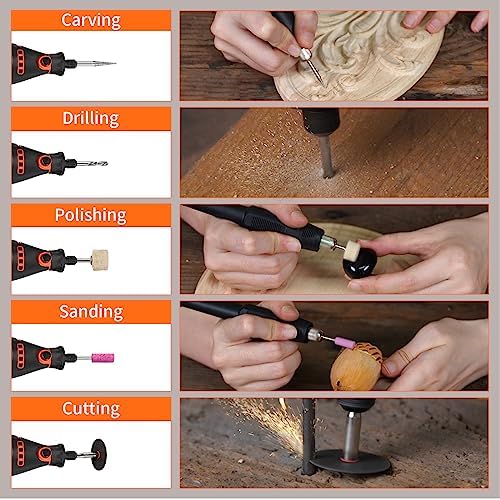 Carving

Drilling

Polishing

Sanding

Cutting