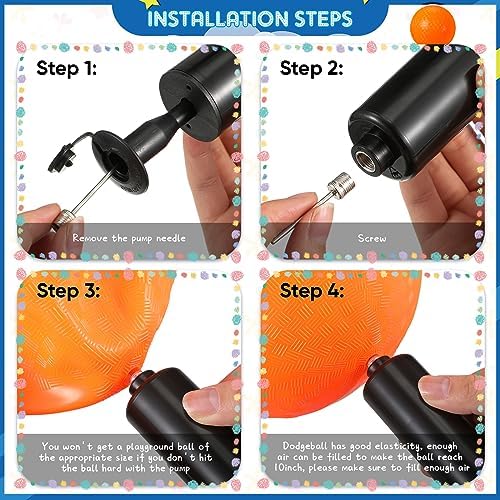 INSTALLATION STEPS

Step 1:

Remove the pump needle

Step 2:

Screw

Step 3:

You won't get a playground ball of the appropriate size if you don't hit the ball hard with the pump

Step 4:

Dodgeball has good elasticity, enough air can be filled to make the ball reach 10inch, please make sure to fill enough air