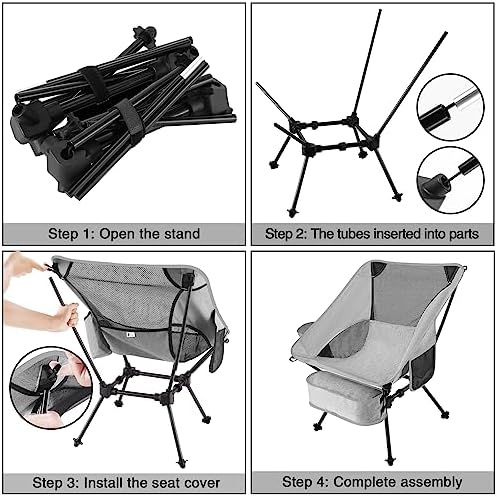 Step 1: Open the stand

Step 2: The tubes inserted into parts

Step 3: Install the seat cover

Step 4: Complete assembly