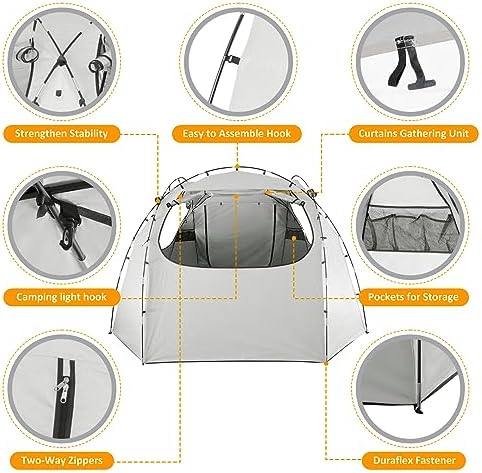 Strengthen Stability

Easy to Assemble Hook

Curtains Gathering Unit

Camping light hook

Pockets for Storage

Two-Way Zippers

Duraflex Fastener