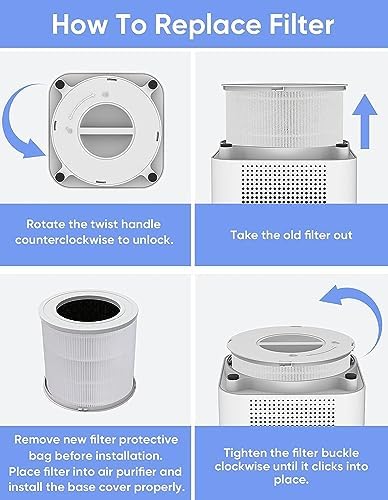 How To Replace Filter

Rotate the twist handle counterclockwise to unlock.

Take the old filter out

Remove new filter protective bag before installation. Place filter into air purifier and install the base cover properly.

Tighten the filter buckle clockwise until it clicks into place.