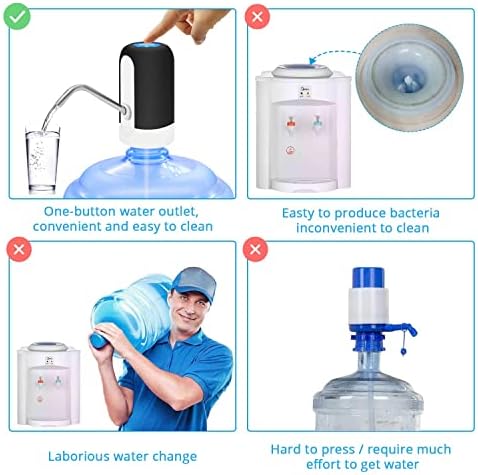 One-button water outlet, convenient and easy to clean

Easty to produce bacteria inconvenient to clean

Laborious water change

Hard to press / require much effort to get water