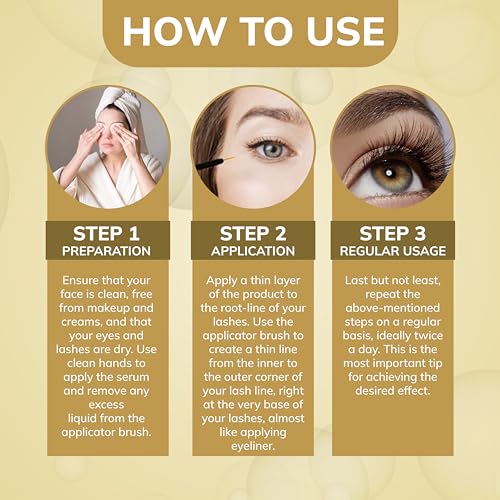 HOW TO USE

STEP 1
PREPARATION

Ensure that your face is clean, free from makeup and creams, and that your eyes and lashes are dry. Use clean hands to apply the serum and remove any excess liquid from the applicator brush.

STEP 2
APPLICATION

Apply a thin layer of the product to the root-line of your lashes. Use the applicator brush to create a thin line from the inner to the outer corner of your lash line, right at the very base of your lashes, almost like applying eyeliner.

STEP 3
REGULAR USAGE

Last but not least, repeat the above-mentioned steps on a regular basis, ideally twice a day. This is the most important tip for achieving the desired effect.