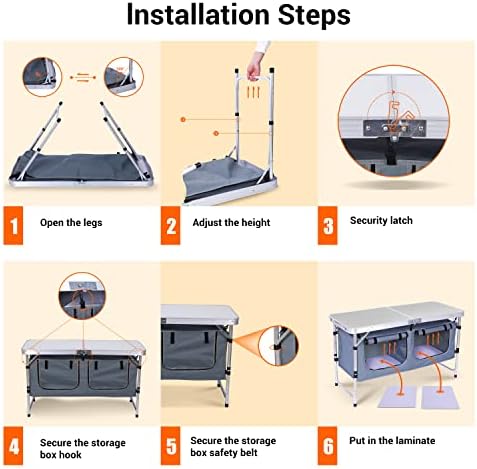 Installation Steps

1 Open the legs

2 Adjust the height

3 Security latch

4 Secure the storage box hook

5 Secure the storage box safety belt

6 Put in the laminate