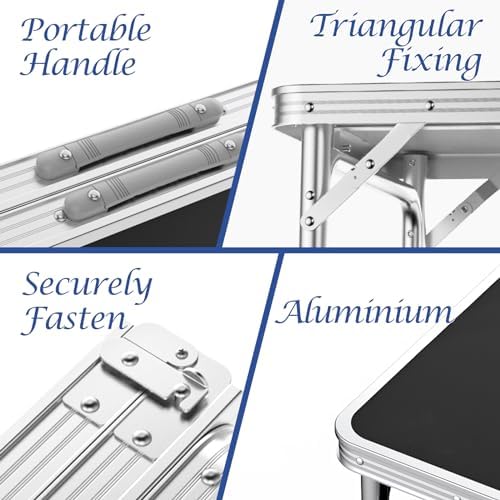 Portable Handle

Triangular Fixing

Securely Fasten

Aluminium