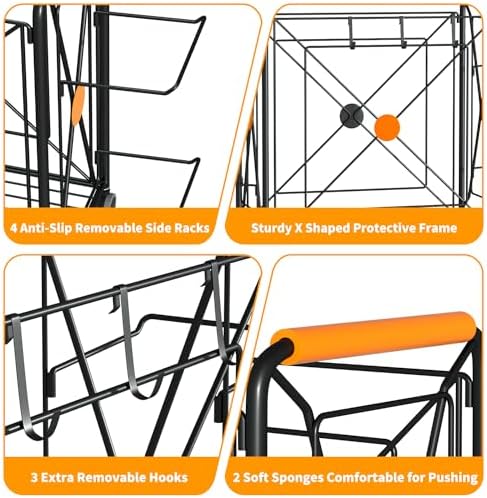 4 Anti-Slip Removable Side Racks

Sturdy X Shaped Protective Frame

3 Extra Removable Hooks

2 Soft Sponges Comfortable for Pushing