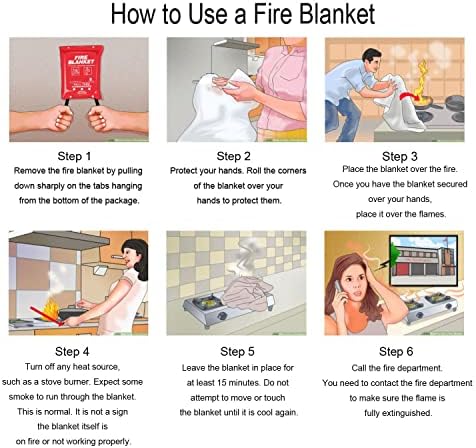 How to Use a Fire Blanket

FIRE BLANKET

Step 1
Remove the fire blanket by pulling down sharply on the tabs hanging from the bottom of the package.

Step 2
Protect your hands. Roll the corners of the blanket over your hands to protect them.

Step 3
Place the blanket over the fire. Once you have the blanket secured over your hands, place it over the flames.

Step 4
Turn off any heat source, such as a stove burner. Expect some smoke to run through the blanket. This is normal. It is not a sign the blanket itself is on fire or not working properly.

Step 5
Leave the blanket in place for at least 15 minutes. Do not attempt to move or touch the blanket until it is cool again.

Step 6
Call the fire department. You need to contact the fire department to make sure the flame is fully extinguished.