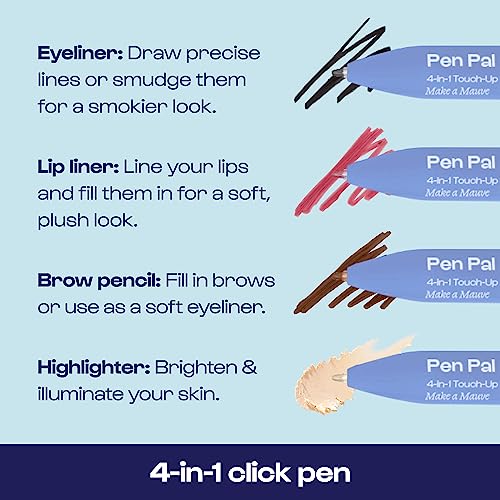 **Eyeliner:** Draw precise lines or smudge them for a smokier look.

Pen Pal
4-in-1 Touch-Up
Make a Mauve

**Lip liner:** Line your lips and fill them in for a soft, plush look.

Pen Pal
4-in-1 Touch-Up
Make a Mauve

**Brow pencil:** Fill in brows or use as a soft eyeliner.

Pen Pal
4-in-1 Touch-Up
Make a Mauve

**Highlighter:** Brighten & illuminate your skin.

Pen Pal
4-in-1 Touch-Up
Make a Mauve

4-in-1 click pen