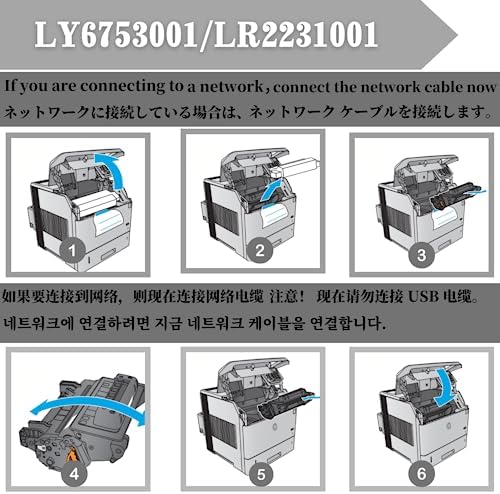 LY6753001/LR2231001

If you are connecting to a network, connect the network cable now
ネットワークに接続している場合は、ネットワーク ケーブルを接続します。

1

2

3

如果要连接到网络，则现在连接网络电缆 注意！ 现在请勿连接 USB 电缆。
네트워크에 연결하려면 지금 네트워크 케이블을 연결합니다.

4

5

6