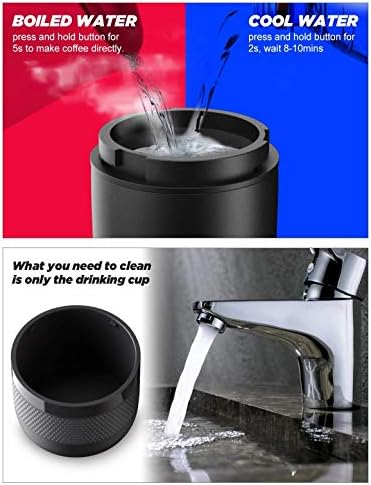 BOILED WATER
press and hold button for 5s to make coffee directly.

COOL WATER
press and hold button for 2s, wait 8-10mins

What you need to clean is only the drinking cup