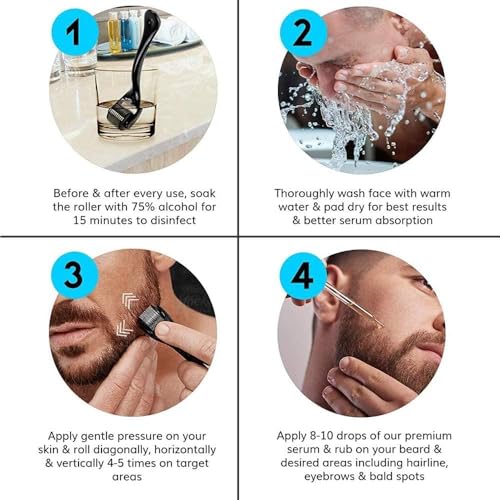 1

Before & after every use, soak the roller with 75% alcohol for 15 minutes to disinfect

2

Thoroughly wash face with warm water & pad dry for best results & better serum absorption

3

Apply gentle pressure on your skin & roll diagonally, horizontally & vertically 4-5 times on target areas

4

Apply 8-10 drops of our premium serum & rub on your beard & desired areas including hairline, eyebrows & bald spots