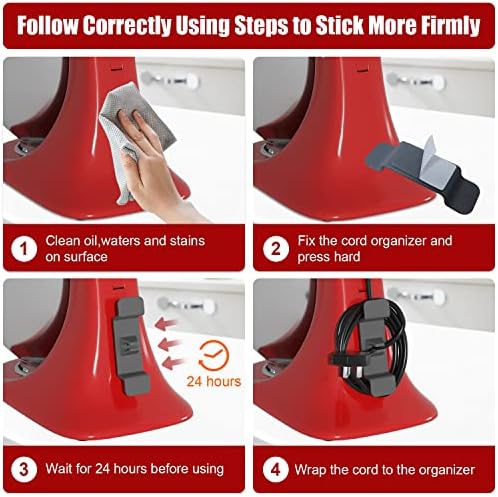 Follow Correctly Using Steps to Stick More Firmly

1 Clean oil,waters and stains on surface

2 Fix the cord organizer and press hard

24 hours

3 Wait for 24 hours before using

4 Wrap the cord to the organizer