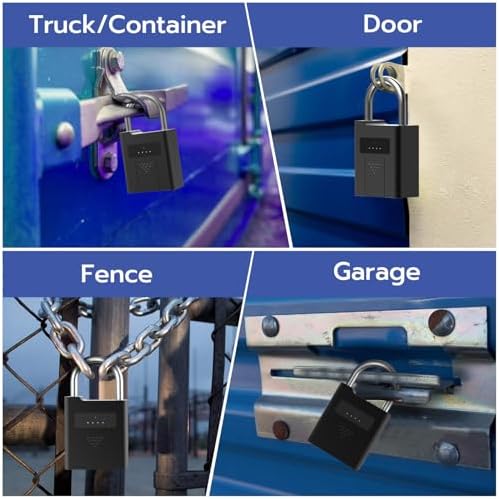 Truck/Container

Door

Fence

Garage