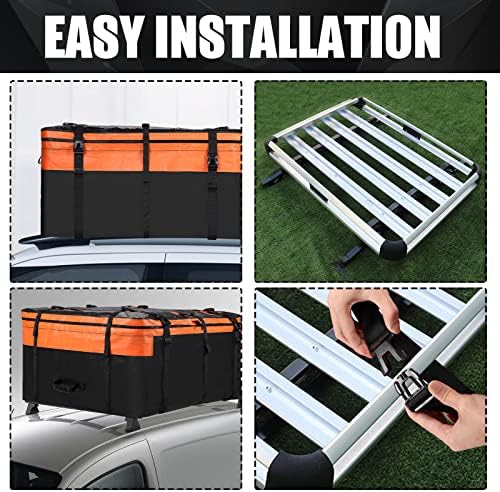 EASY INSTALLATION