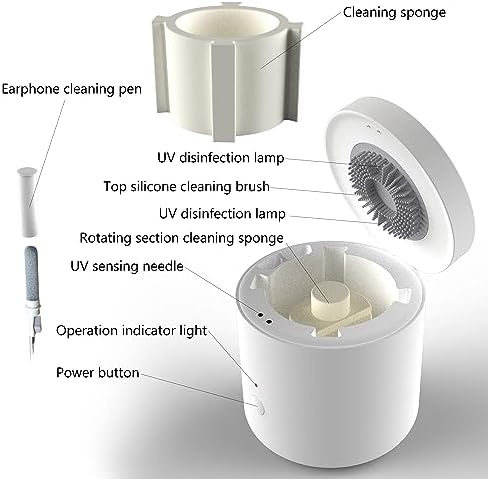 Cleaning sponge

Earphone cleaning pen

UV disinfection lamp

Top silicone cleaning brush

UV disinfection lamp

Rotating section cleaning sponge

UV sensing needle

Operation indicator light

Power button