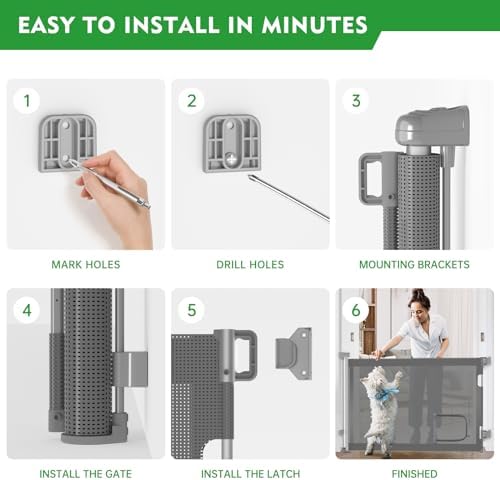 EASY TO INSTALL IN MINUTES

1
MARK HOLES

2
DRILL HOLES

3
MOUNTING BRACKETS

4
INSTALL THE GATE

5
INSTALL THE LATCH

6
FINISHED