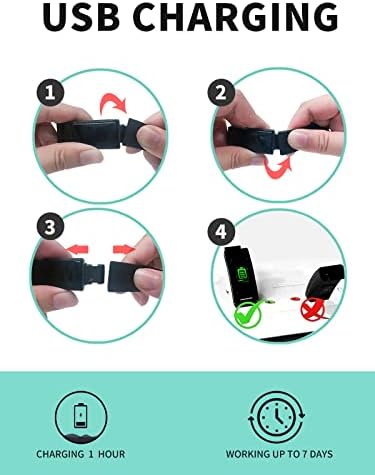 USB CHARGING

1

2

3

4

CHARGING 1 HOUR

WORKING UP TO 7 DAYS