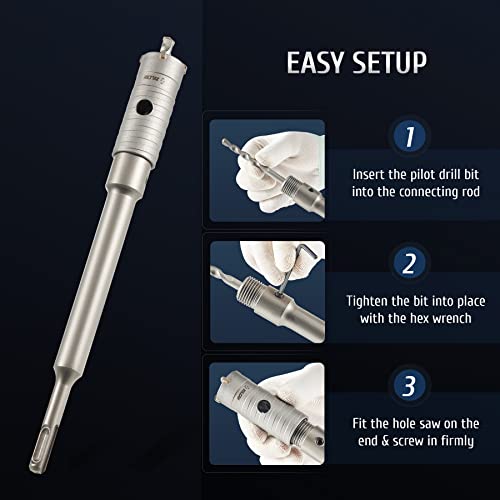 EASY SETUP

1

Insert the pilot drill bit into the connecting rod

2

Tighten the bit into place with the hex wrench

3

Fit the hole saw on the end & screw in firmly