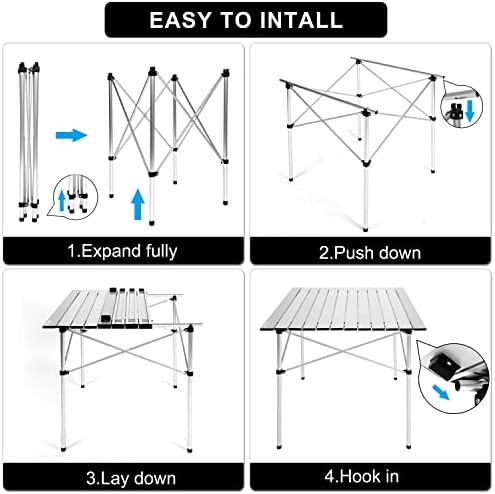 EASY TO INTALL

1.Expand fully

2.Push down

3.Lay down

4.Hook in