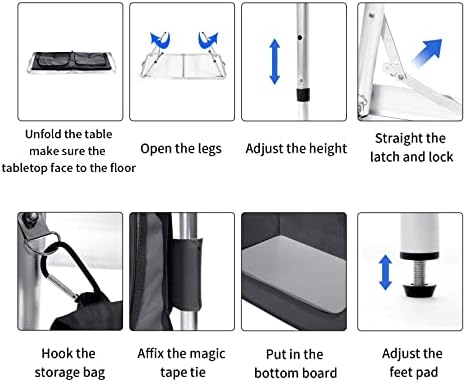 Unfold the table make sure the tabletop face to the floor

Open the legs

Adjust the height

Straight the latch and lock

Hook the storage bag

Affix the magic tape tie

Put in the bottom board

Adjust the feet pad