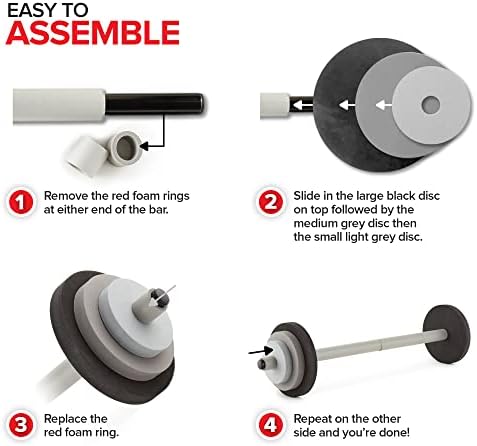 EASY TO
ASSEMBLE

1 Remove the red foam rings at either end of the bar.

2 Slide in the large black disc on top followed by the medium grey disc then the small light grey disc.

3 Replace the red foam ring.

4 Repeat on the other side and you're done!