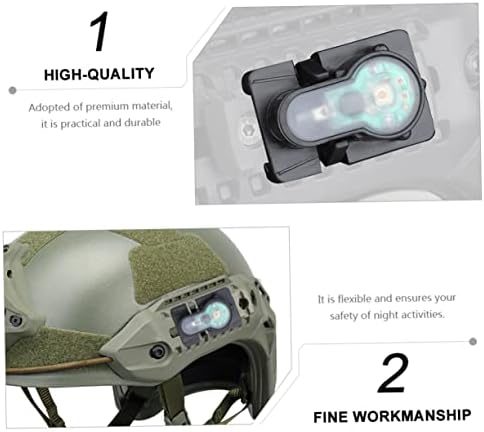 1

HIGH-QUALITY

Adopted of premium material, it is practical and durable

It is flexible and ensures your safety of night activities.

2

FINE WORKMANSHIP