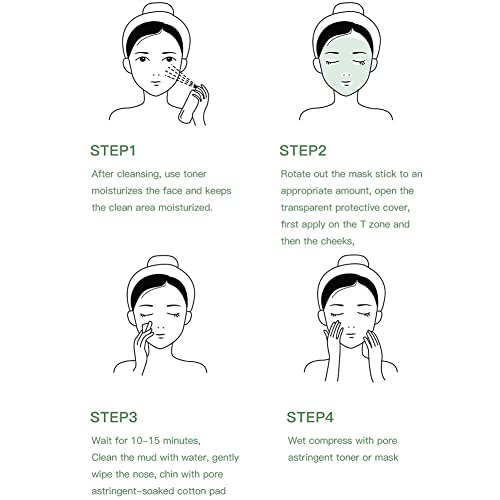 STEP1

After cleansing, use toner moisturizes the face and keeps the clean area moisturized.

STEP2

Rotate out the mask stick to an appropriate amount, open the transparent protective cover, first apply on the T zone and then the cheeks,

STEP3

Wait for 10-15 minutes,
Clean the mud with water, gently wipe the nose, chin with pore astringent-soaked cotton pad

STEP4

Wet compress with pore astringent toner or mask