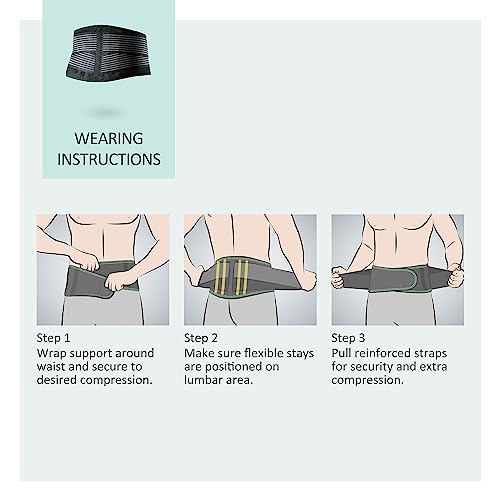 WEARING INSTRUCTIONS

Step 1
Wrap support around waist and secure to desired compression.

Step 2
Make sure flexible stays are positioned on lumbar area.

Step 3
Pull reinforced straps for security and extra compression.