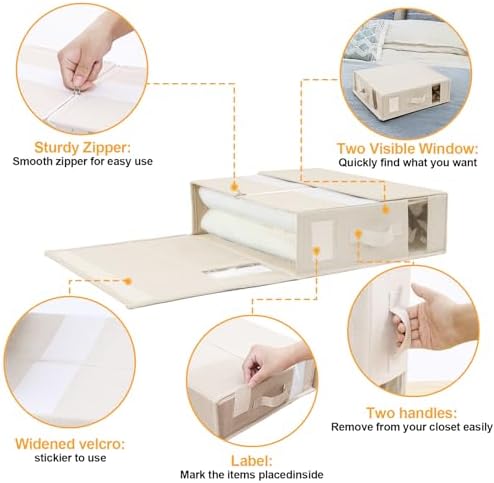 Sturdy Zipper:
Smooth zipper for easy use

Two Visible Window:
Quickly find what you want

Widened velcro:
stickier to use

Label:
Mark the items placedinside

Two handles:
Remove from your closet easily