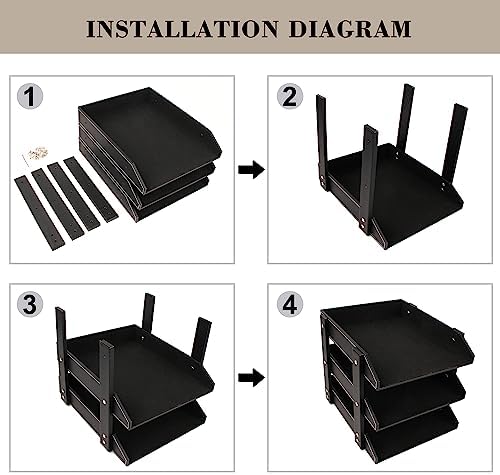 INSTALLATION DIAGRAM

1

2

3

4