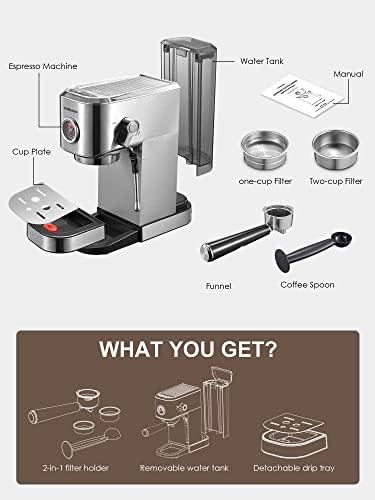 Espresso Machine

Water Tank

Manual

Cup Plate

one-cup Filter

Two-cup Filter

Funnel

Coffee Spoon

WHAT YOU GET?

2-in-1 filter holder

Removable water tank

Detachable drip tray