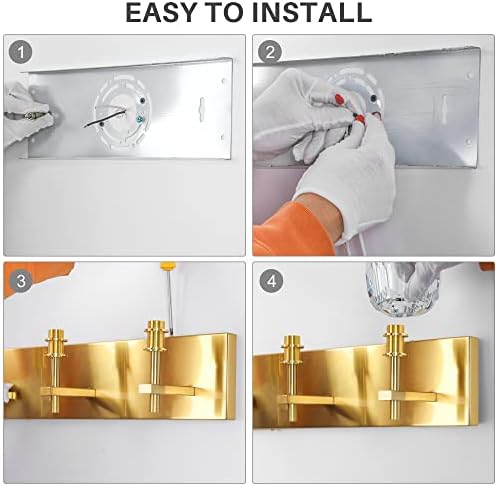 EASY TO INSTALL

1

2

3

4