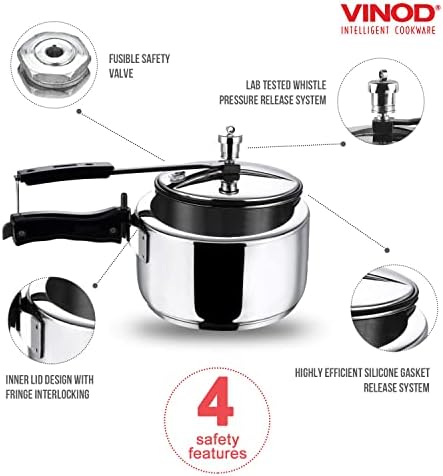 VINOD®
INTELLIGENT COOKWARE

FUSIBLE SAFETY VALVE

LAB TESTED WHISTLE PRESSURE RELEASE SYSTEM

INNER LID DESIGN WITH FRINGE INTERLOCKING

HIGHLY EFFICIENT SILICONE GASKET RELEASE SYSTEM

4
safety
features