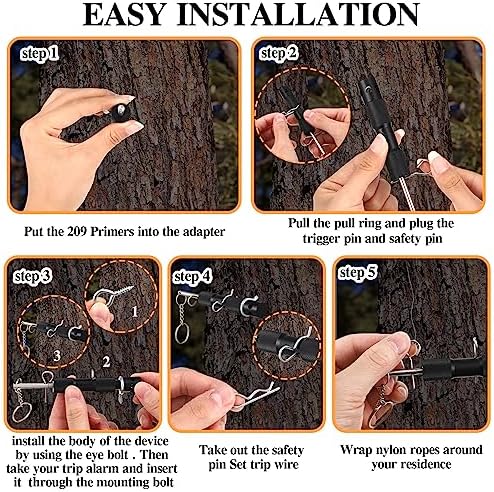 EASY INSTALLATION

step 1

Put the 209 Primers into the adapter

step 2

Pull the pull ring and plug the trigger pin and safety pin

step 3

1

3

2

install the body of the device by using the eye bolt . Then take your trip alarm and insert it through the mounting bolt

step 4

Take out the safety pin Set trip wire

step 5

Wrap nylon ropes around your residence