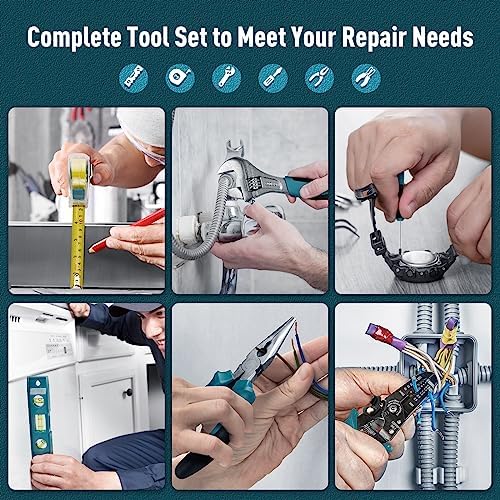 Complete Tool Set to Meet Your Repair Needs