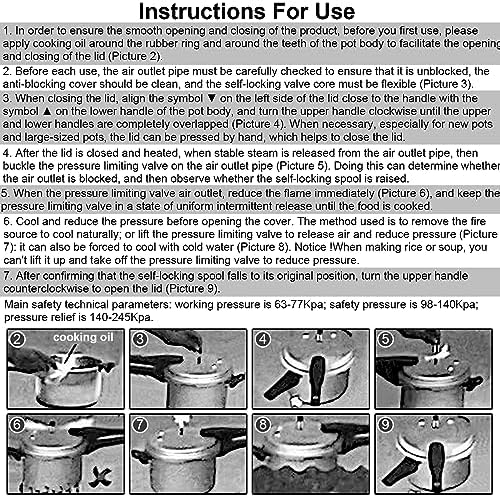 Instructions For Use

1. In order to ensure the smooth opening and closing of the product, before you first use, please apply cooking oil around the rubber ring and around the teeth of the pot body to facilitate the opening and closing of the lid (Picture 2).

2. Before each use, the air outlet pipe must be carefully checked to ensure that it is unblocked, the anti-blocking cover should be clean, and the self-locking valve core must be flexible (Picture 3).

3. When closing the lid, align the symbol ▼ on the left side of the lid close to the handle with the symbol ▲ on the lower handle of the pot body, and turn the upper handle clockwise until the upper and lower handles are completely overlapped (Picture 4). When necessary, especially for new pots and large-sized pots, the lid can be pressed by hand, which helps to close the lid.

4. After the lid is closed and heated, when stable steam is released from the air outlet pipe, then buckle the pressure limiting valve on the air outlet pipe (Picture 5). Doing this can determine whether the air outlet is blocked, and then observe whether the self-locking spool is raised.

5. When the pressure limiting valve air outlet, reduce the flame immediately (Picture 6), and keep the pressure limiting valve in a state of uniform intermittent release until the food is cooked.

6. Cool and reduce the pressure before opening the cover. The method used is to remove the fire source to cool naturally; or lift the pressure limiting valve to release air and reduce pressure (Picture 7): it can also be forced to cool with cold water (Picture 8). Notice !When making rice or soup, you can't lift it up and take off the pressure limiting valve to reduce pressure.

7. After confirming that the self-locking spool falls to its original position, turn the upper handle counterclockwise to open the lid (Picture 9).

Main safety technical parameters: working pressure is 63-77Kpa; safety pressure is 98-140Kpa; pressure relief is 140-245Kpa.

2 cooking oil
3
4
5
6
7
8
9