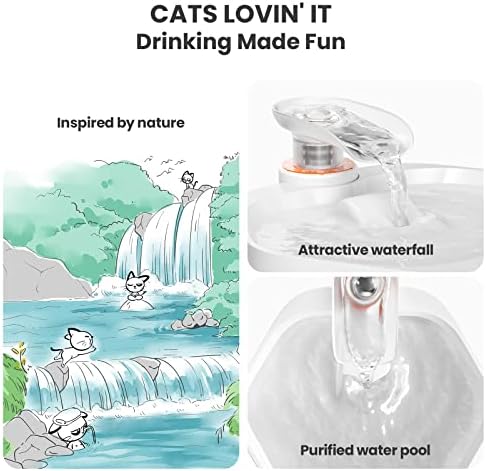 CATS LOVIN' IT
Drinking Made Fun

Inspired by nature

Attractive waterfall

Purified water pool