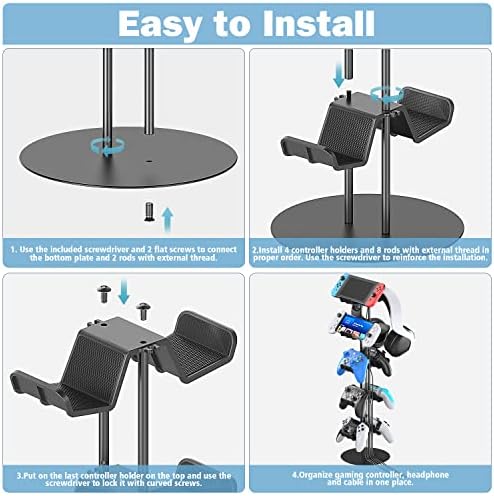 Easy to Install

1. Use the included screwdriver and 2 flat screws to connect the bottom plate and 2 rods with external thread.

2.Install 4 controller holders and 8 rods with external thread in proper order. Use the screwdriver to reinforce the installation.

3.Put on the last controller holder on the top and use the screwdriver to lock it with curved screws.

4.Organize gaming controller, headphone and cable in one place.