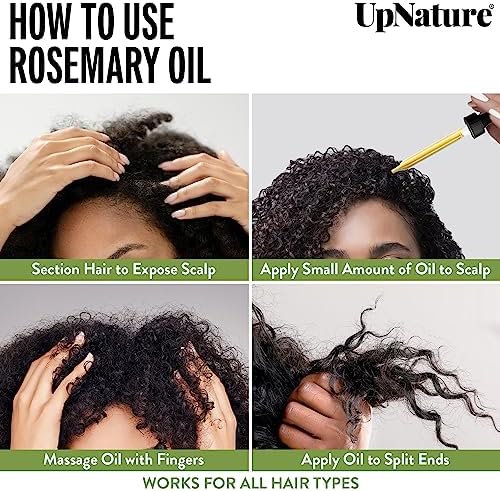 HOW TO USE ROSEMARY OIL

UpNature®

Section Hair to Expose Scalp

Apply Small Amount of Oil to Scalp

Massage Oil with Fingers

Apply Oil to Split Ends

WORKS FOR ALL HAIR TYPES