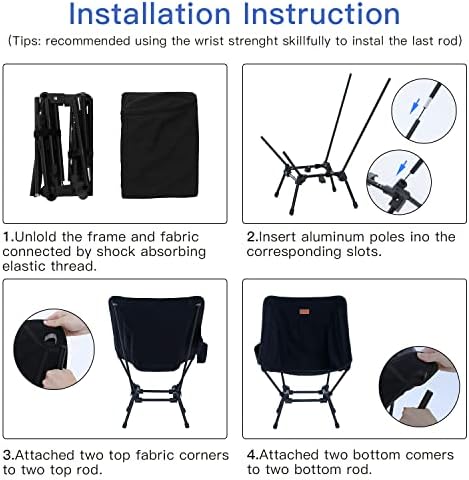 Installation Instruction

(Tips: recommended using the wrist strenght skillfully to instal the last rod)

1.Unlold the frame and fabric connected by shock absorbing elastic thread.

2.Insert aluminum poles ino the corresponding slots.

3.Attached two top fabric corners to two top rod.

4.Attached two bottom comers to two bottom rod.