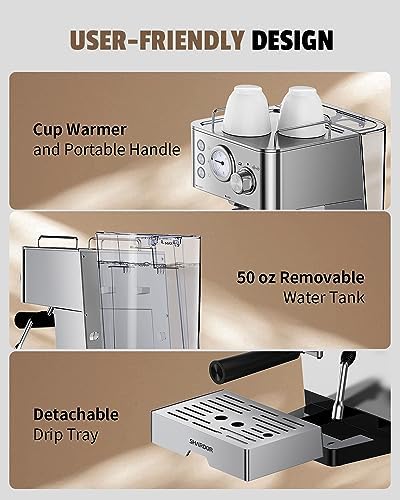 USER-FRIENDLY DESIGN

Cup Warmer
and Portable Handle

50 oz Removable
Water Tank

Detachable
Drip Tray

SHARDOR