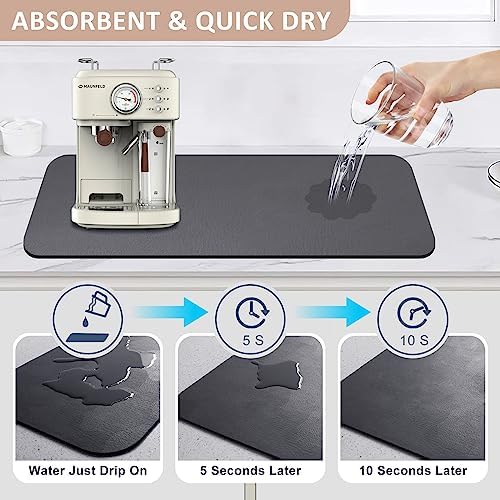 ABSORBENT & QUICK DRY

MAUNFELD

5 S

10 S

Water Just Drip On

5 Seconds Later

10 Seconds Later