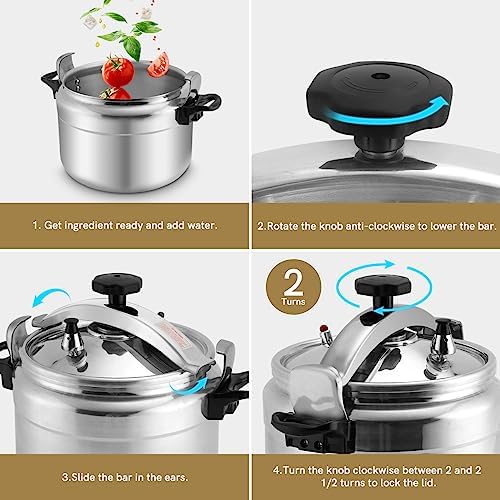 1. Get ingredient ready and add water.

2.Rotate the knob anti-clockwise to lower the bar.

2
Turns

3.Slide the bar in the ears.

4.Turn the knob clockwise between 2 and 2 1/2 turns to lock the lid.