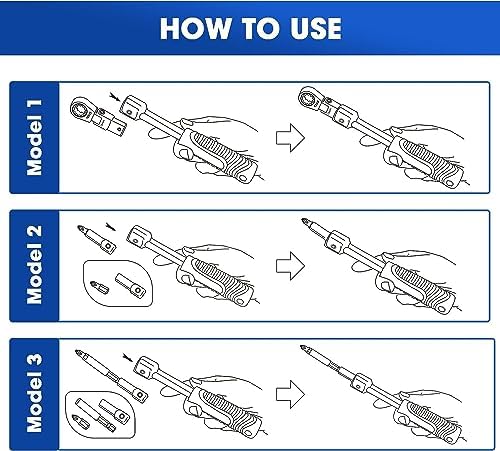 HOW TO USE

Model 1

Model 2

Model 3