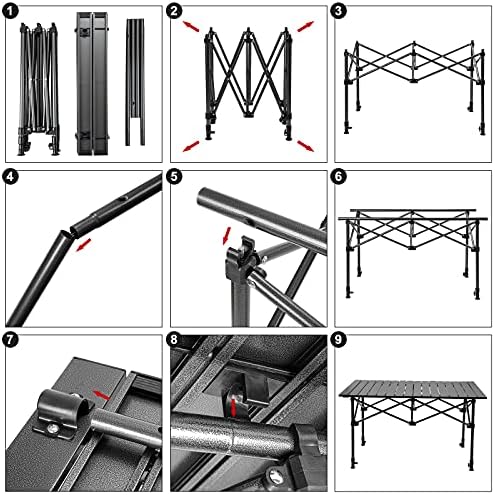 1
2
3
4
5
6
7
8
9