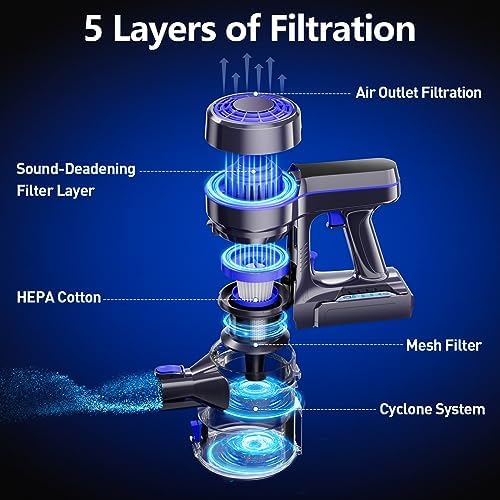 5 Layers of Filtration

Air Outlet Filtration

Sound-Deadening Filter Layer

HEPA Cotton

Mesh Filter

Cyclone System