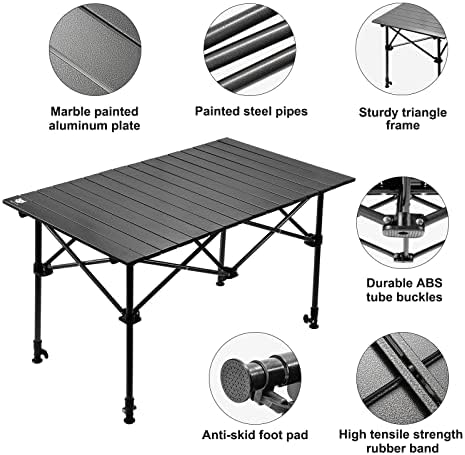 Marble painted aluminum plate

Painted steel pipes

Sturdy triangle frame

Durable ABS tube buckles

Anti-skid foot pad

High tensile strength rubber band