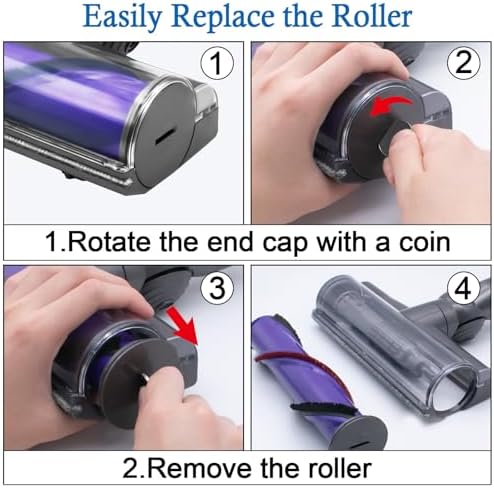 Easily Replace the Roller

1

2

1.Rotate the end cap with a coin

3

4

2.Remove the roller