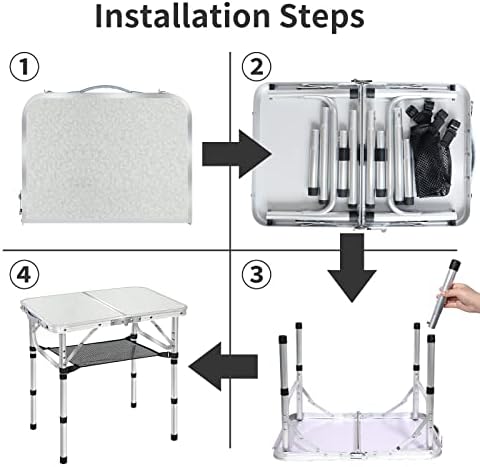 Installation Steps

1

2

4

3